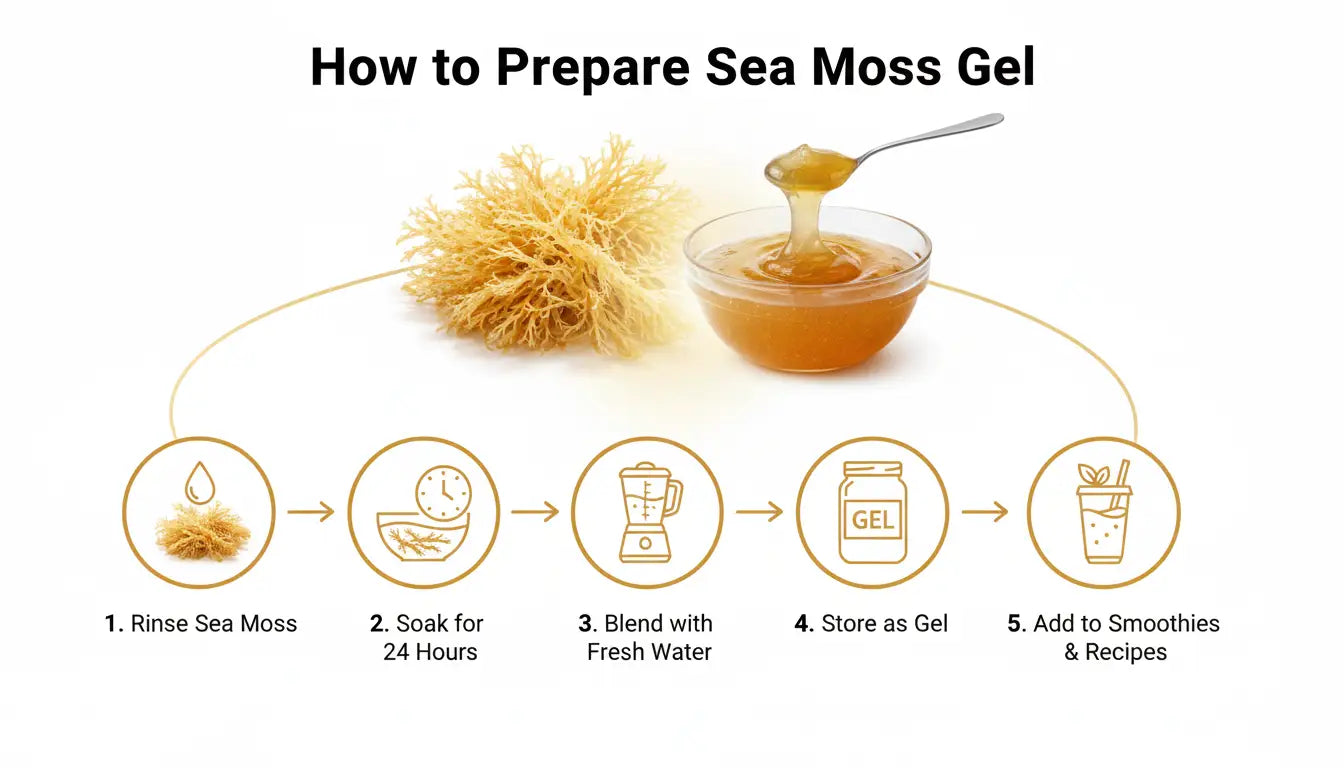 How to Prepare Sea Moss Gel

GEL

1. Rinse Sea Moss

2. Soak for 24 Hours

3. Blend with Fresh Water

4. Store as Gel

5. Add to Smoothies & Recipes