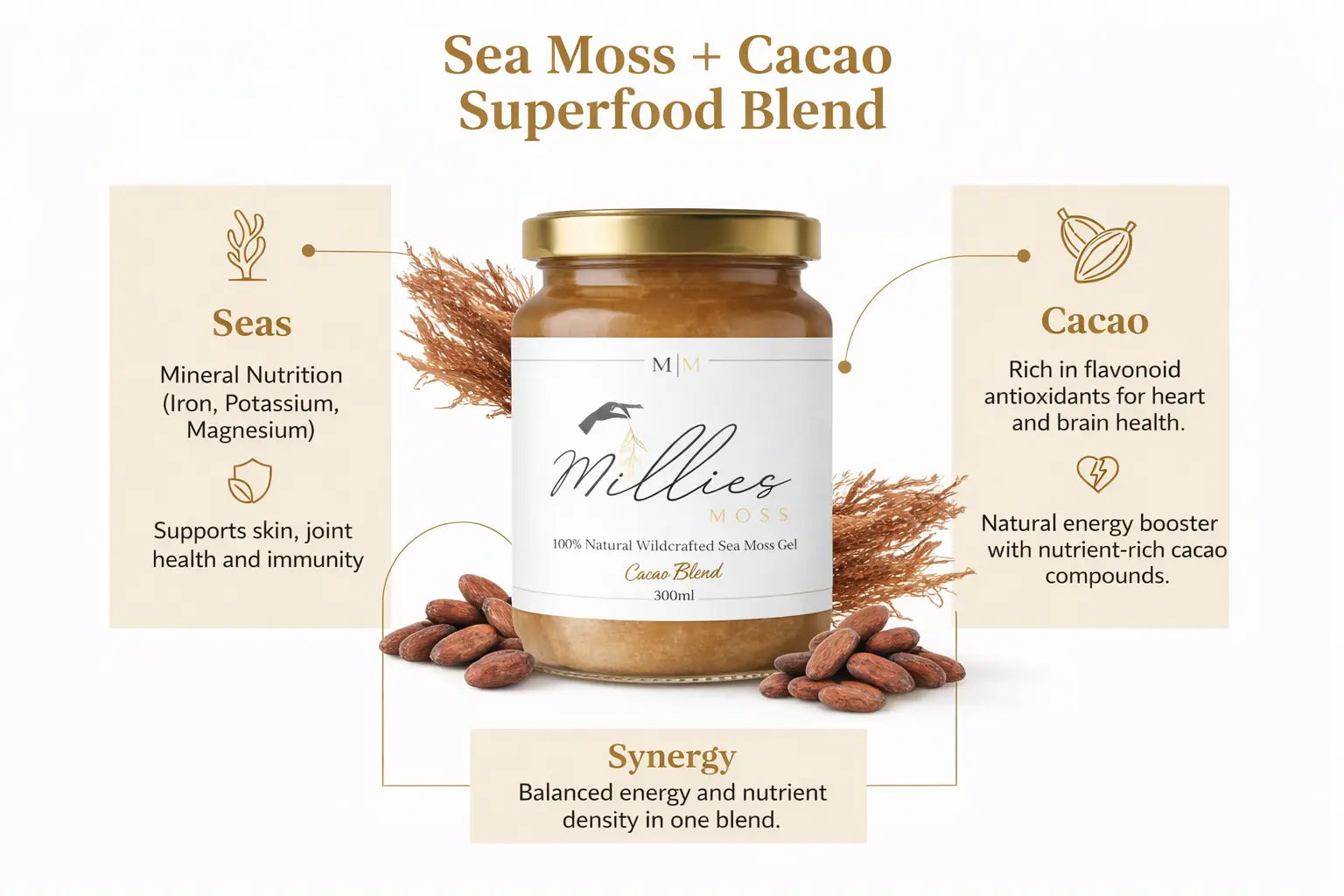 Sea Moss + Cacao Superfood Blend

Seas

Mineral Nutrition (Iron, Potassium, Magnesium)

Supports skin, joint health and immunity

M|M

Millies

MOSS

100% Natural Wildcrafted Sea Moss Gel

Cacao Blend

300ml

Cacao

Rich in flavonoid antioxidants for heart and brain health.

Natural energy booster with nutrient-rich cacao compounds.

Synergy

Balanced energy and nutrient density in one blend.