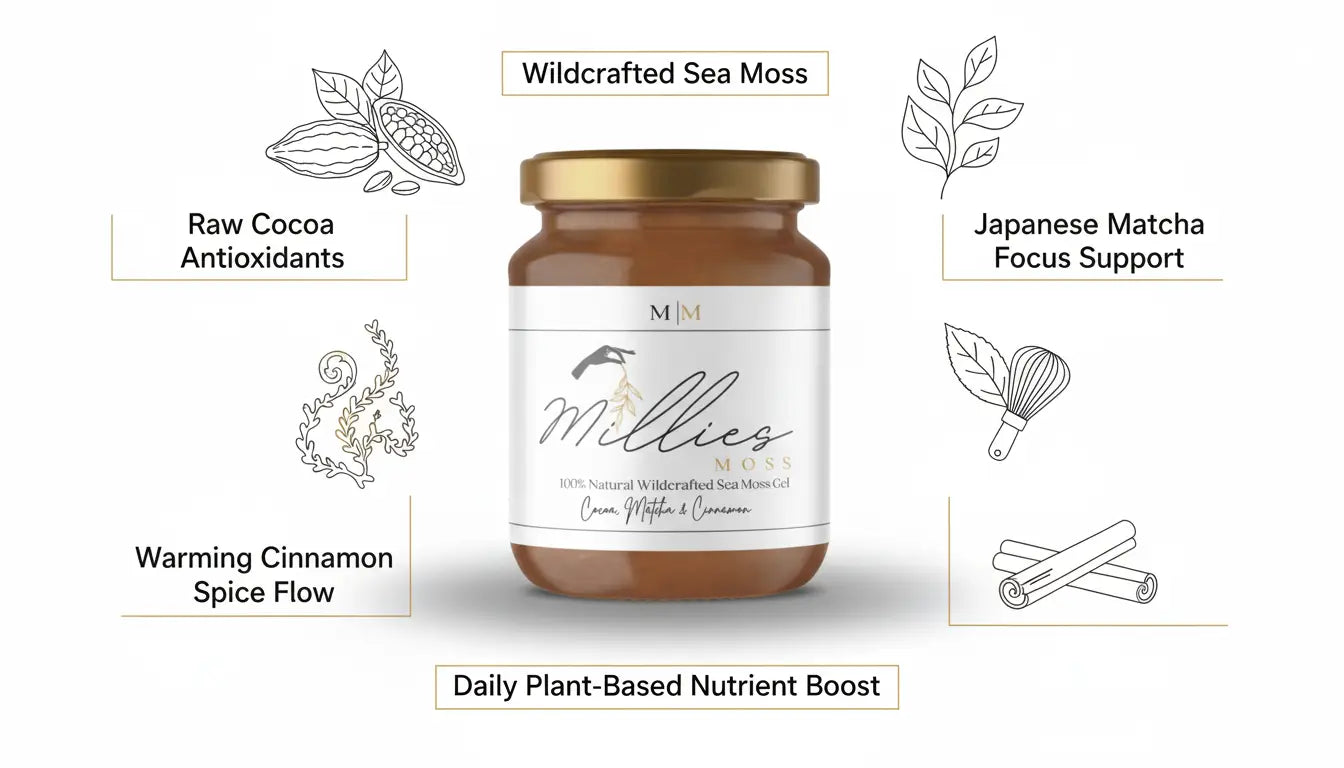 Wildcrafted Sea Moss

Raw Cocoa
Antioxidants

Japanese Matcha
Focus Support

M|M

Millies
MOSS
100% Natural Wildcrafted Sea Moss Gel
Cocoa, Matcha & Cinnamon

Warming Cinnamon
Spice Flow

Daily Plant-Based Nutrient Boost